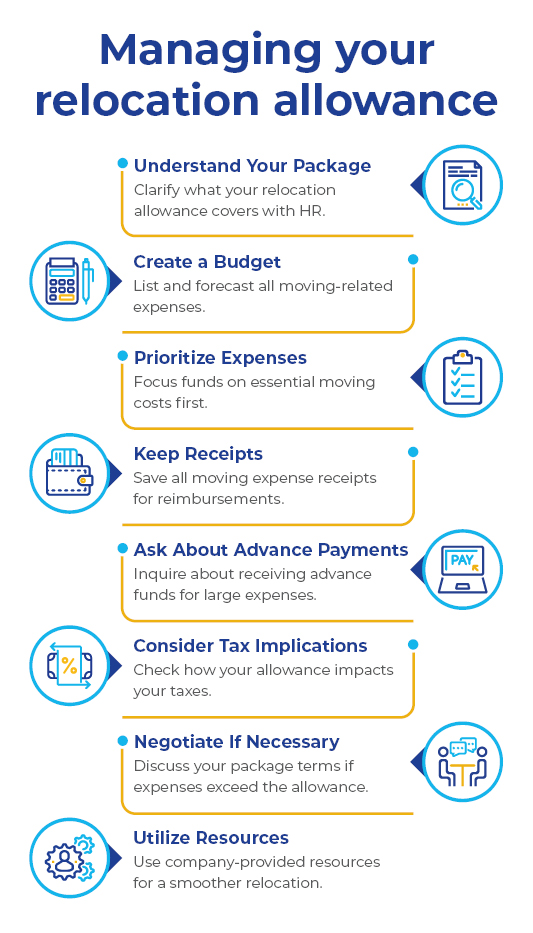 Managing your relocation allowance

Understand Your Package
Clarify what your relocation allowance covers with HR.

Create a Budget
List and forecast all moving-related expenses.

Prioritize Expenses
Focus funds on essential moving costs first.

Keep Receipts
Save all moving expense receipts for reimbursements.

Ask About Advance Payments
Inquire about receiving advance funds for large expenses.

PAY

Consider Tax Implications
Check how your allowance impacts your taxes.

%

Negotiate If Necessary
Discuss your package terms if expenses exceed the allowance.

Utilize Resources
Use company-provided resources for a smoother relocation.